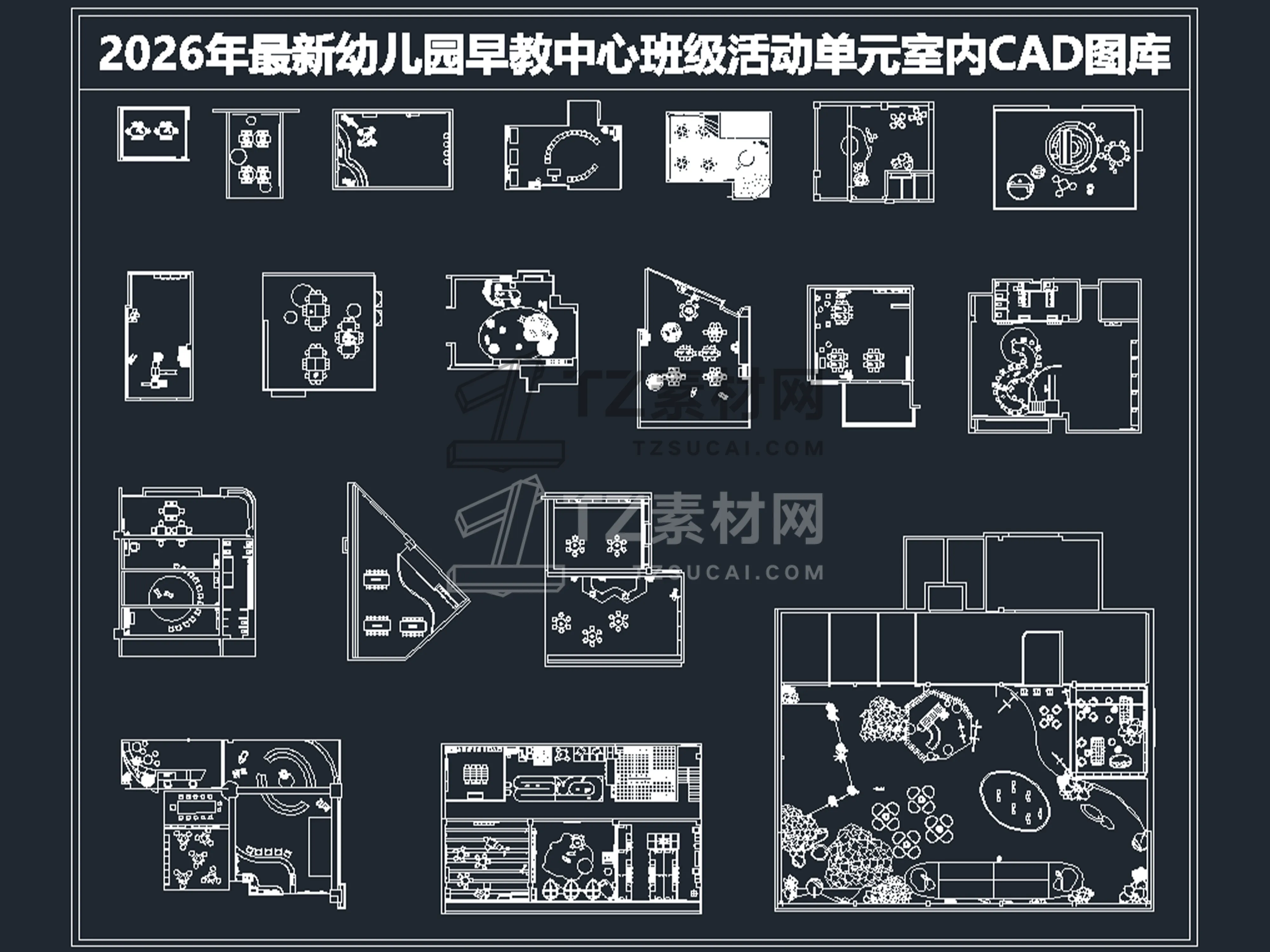 2026年最新幼儿园早教中心班级活动单元室内CAD图库

TZ素材网
TZSUCAI.COM

TZ素材网
TZSUCAI.COM