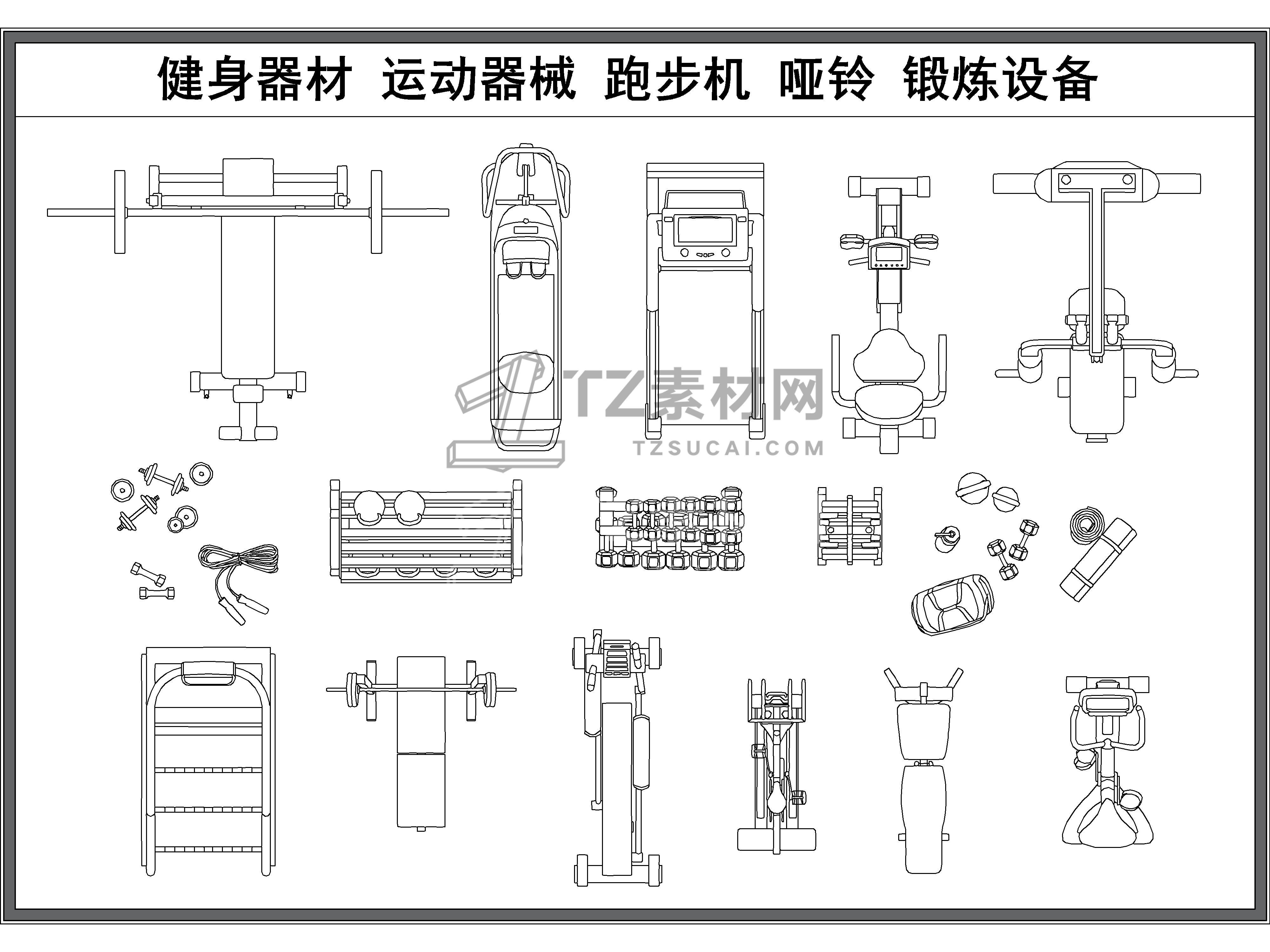 健身器材 运动器械 跑步机 哑铃 锻炼设备

TZ素材网
TZSUCAI.COM