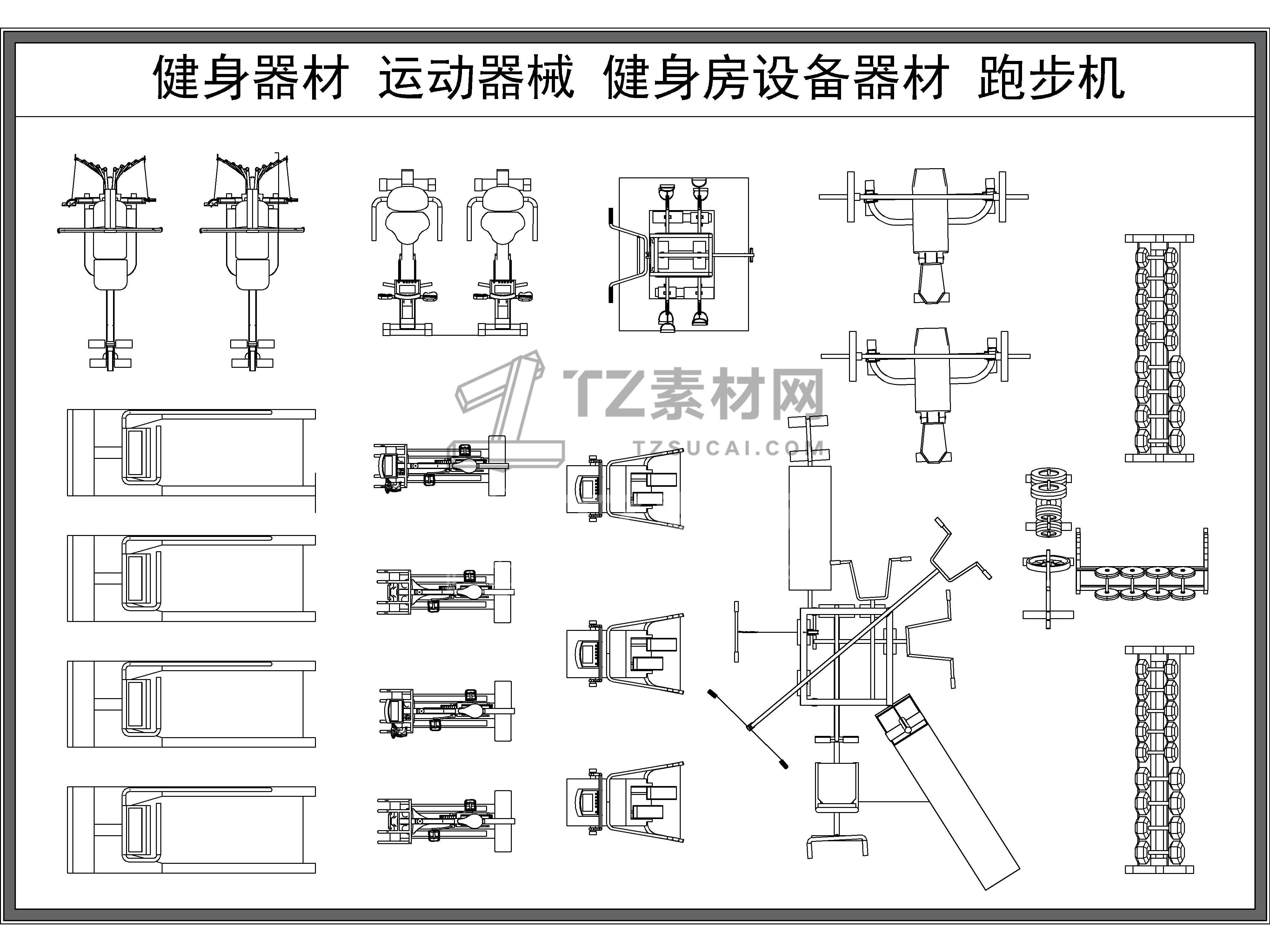 健身器材 运动器械 健身房设备器材 跑步机

TZ素材网
TZSUCAI.COM