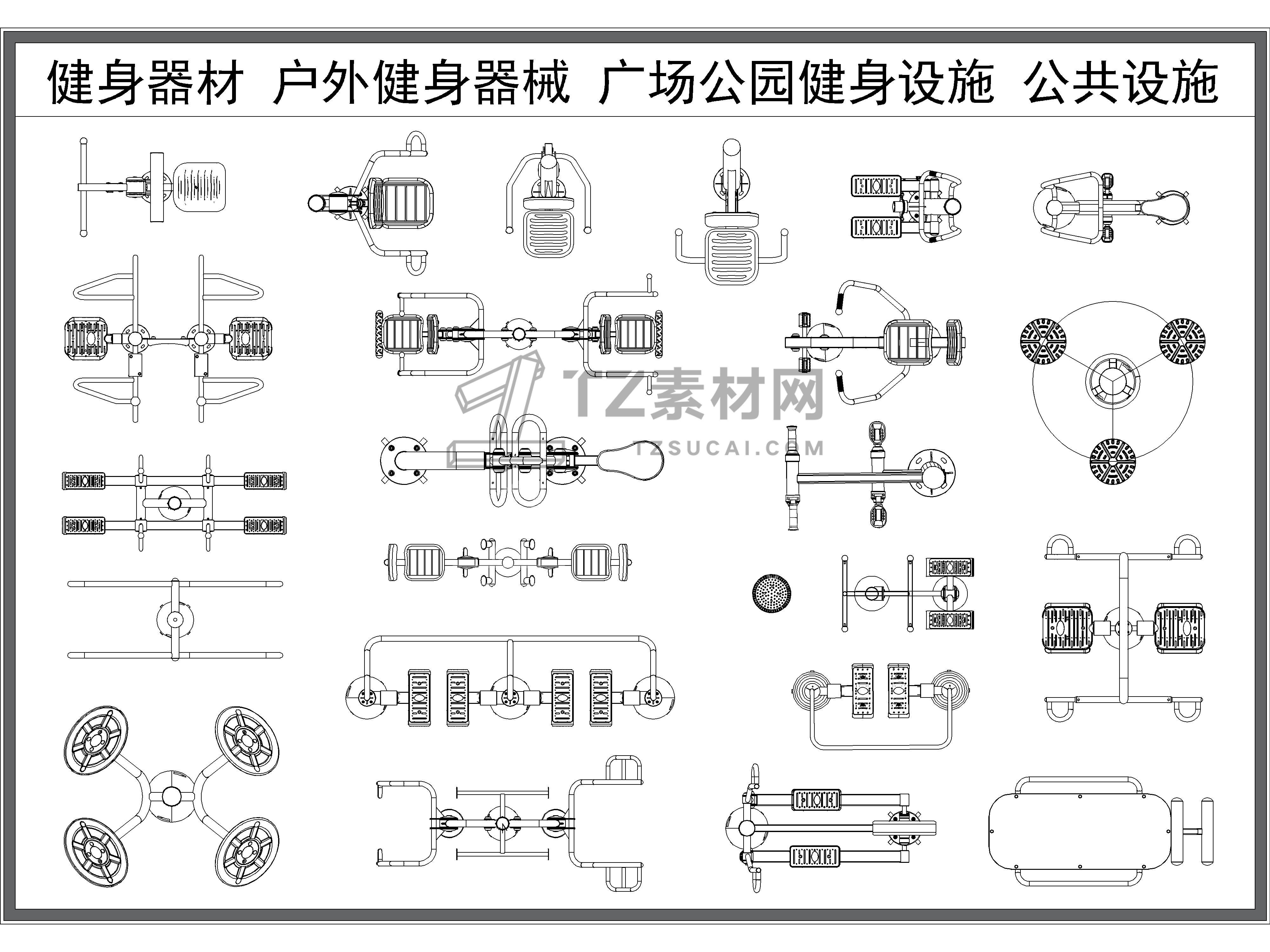 健身器材 户外健身器械 广场公园健身设施 公共设施

TZ素材网
TZSUCAI.COM