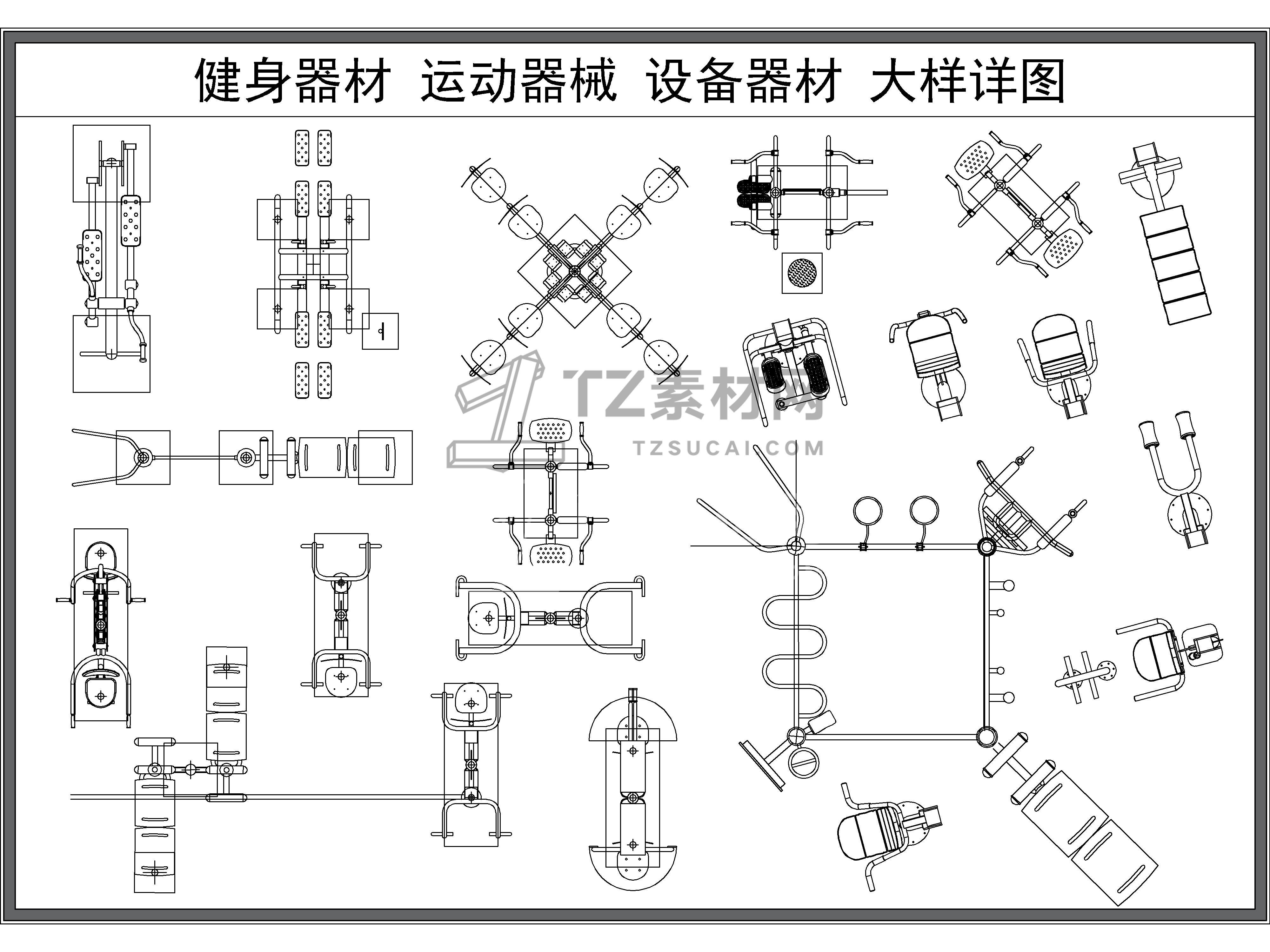 健身器材 运动器械 设备器材 大样详图

TZ素材网
TZSUCAI.COM