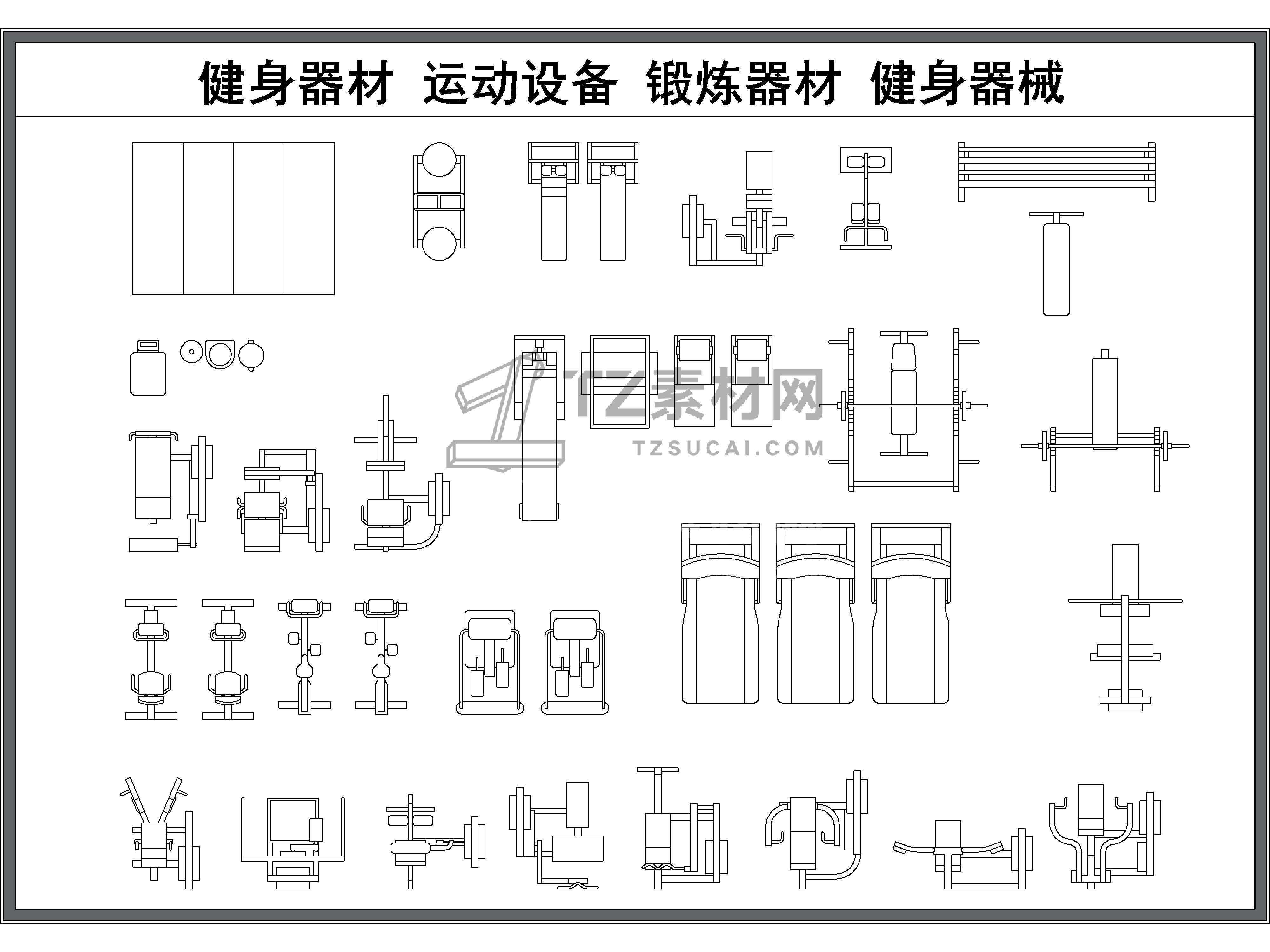 健身器材 运动设备 锻炼器材 健身器械

TZ素材网
TZSUCAI.COM