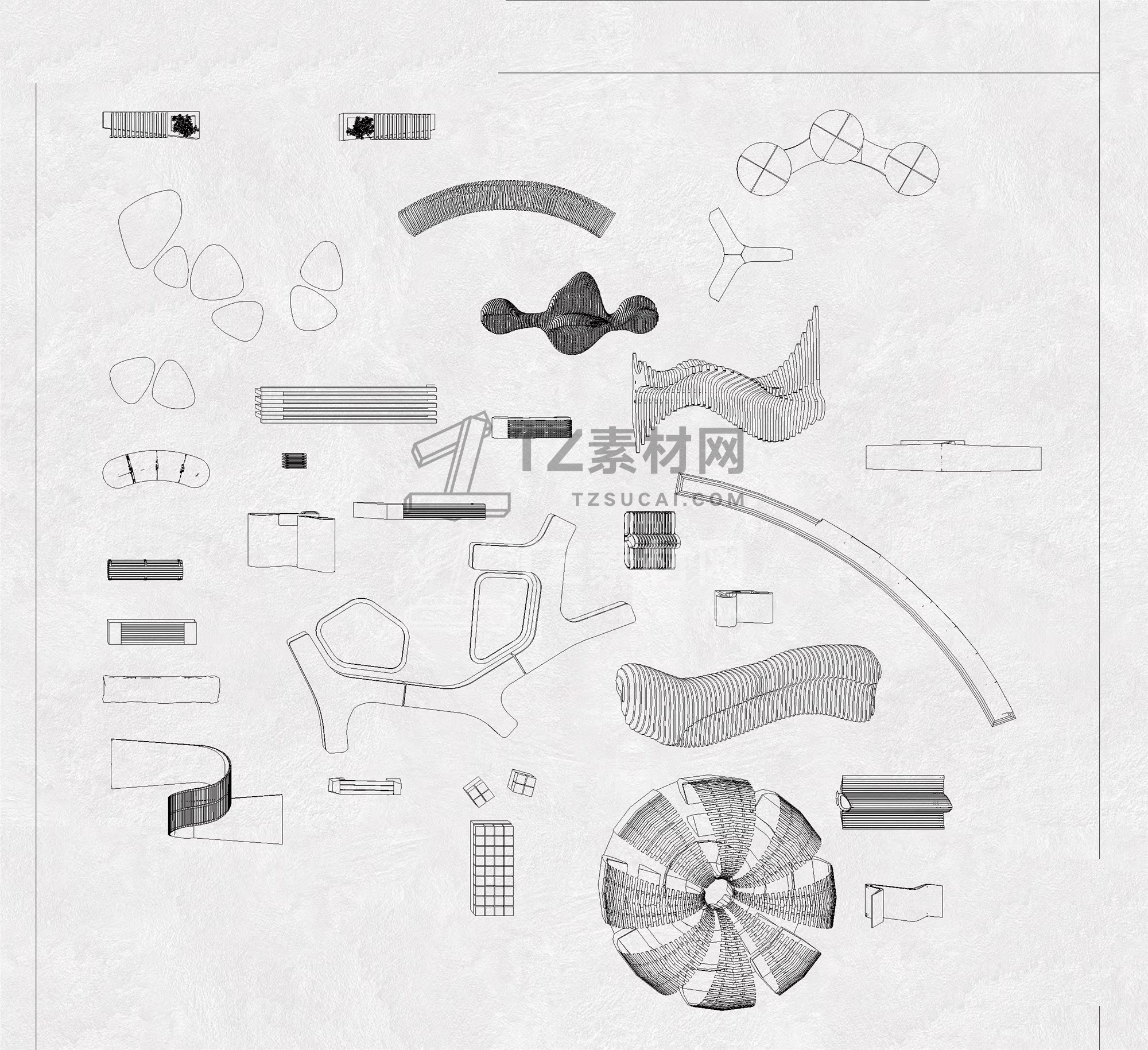 TZ素材网
TZSUCAI.COM