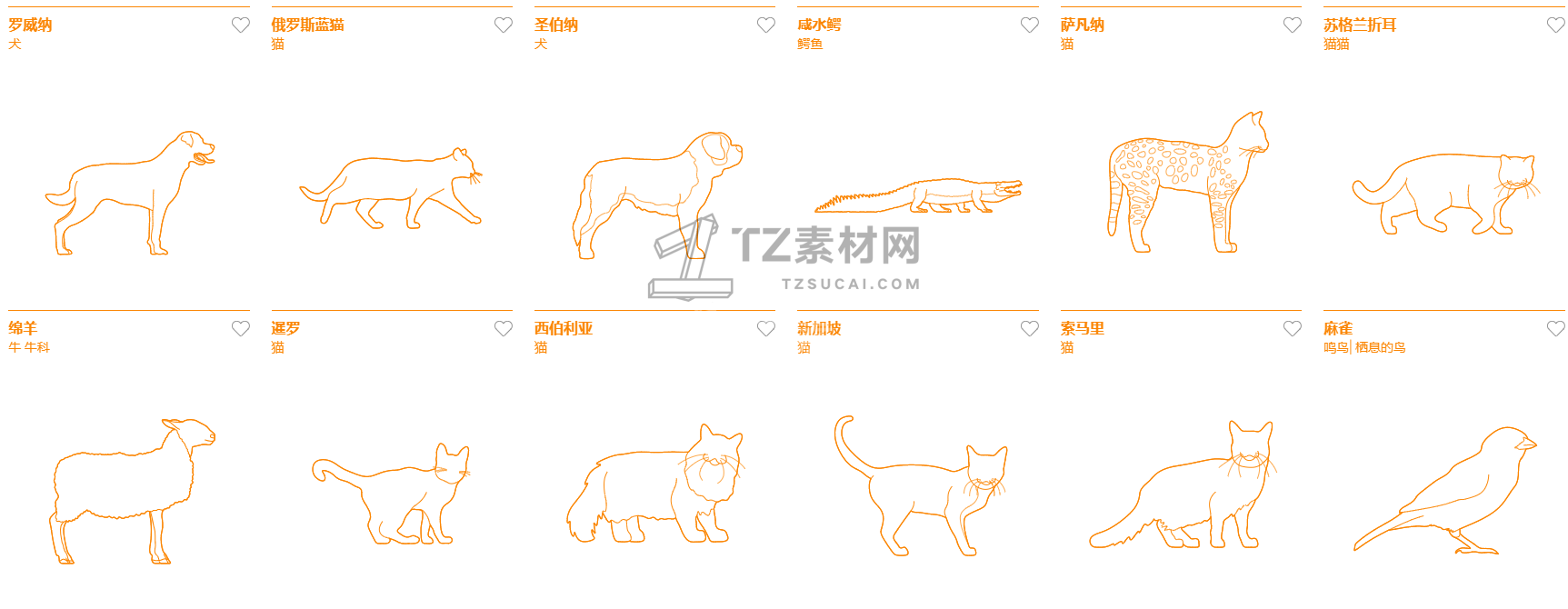 罗威纳
犬

俄罗斯蓝猫
猫

圣伯纳
犬

咸水鳄
鳄鱼

萨凡纳
猫

苏格兰折耳
猫猫

TZ素材网
TZSUCAI.COM

绵羊
牛 牛科

暹罗
猫

西伯利亚
猫

新加坡
猫

索马里
猫

麻雀
鸣鸟| 栖息的鸟