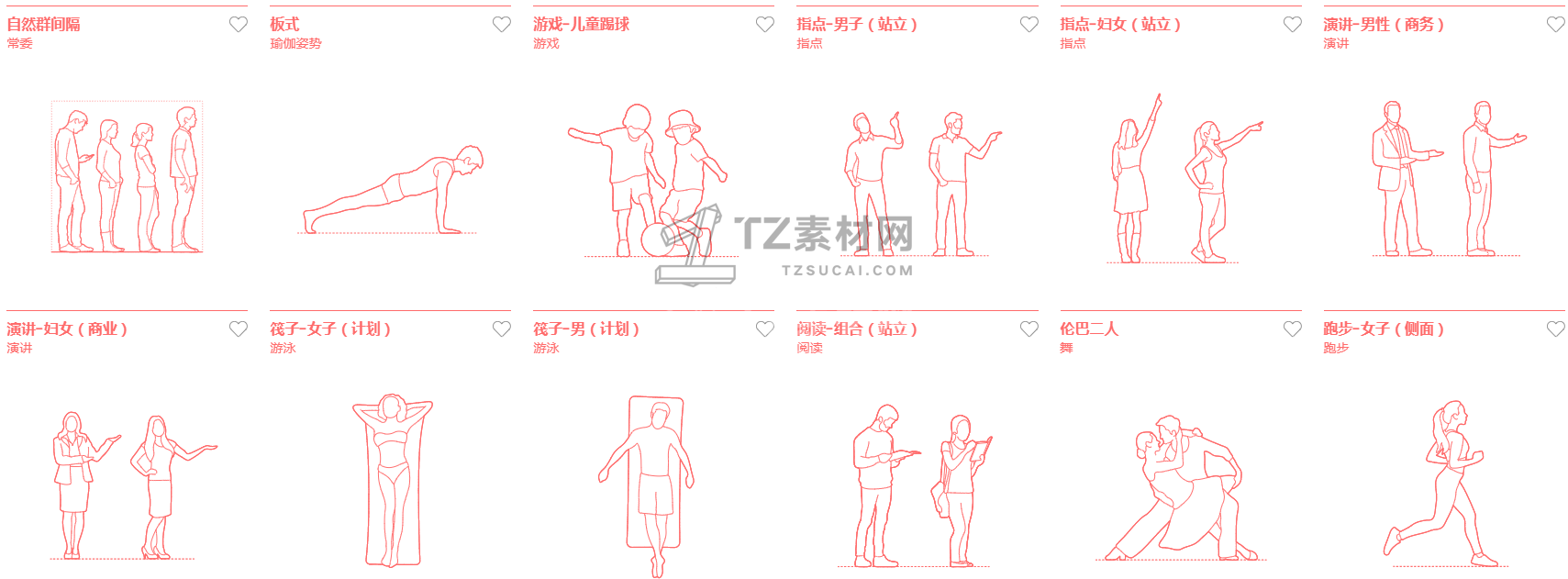 自然群间隔
常委

板式
瑜伽姿势

游戏-儿童踢球
游戏

指点-男子（站立）
指点

指点-妇女（站立）
指点

演讲-男性（商务）
演讲

TZ素材网
TZSUCAI.COM

演讲-妇女（商业）
演讲

筏子-女子（计划）
游泳

筏子-男（计划）
游泳

阅读-组合（站立）
阅读

伦巴二人
舞

跑步-女子（侧面）
跑步