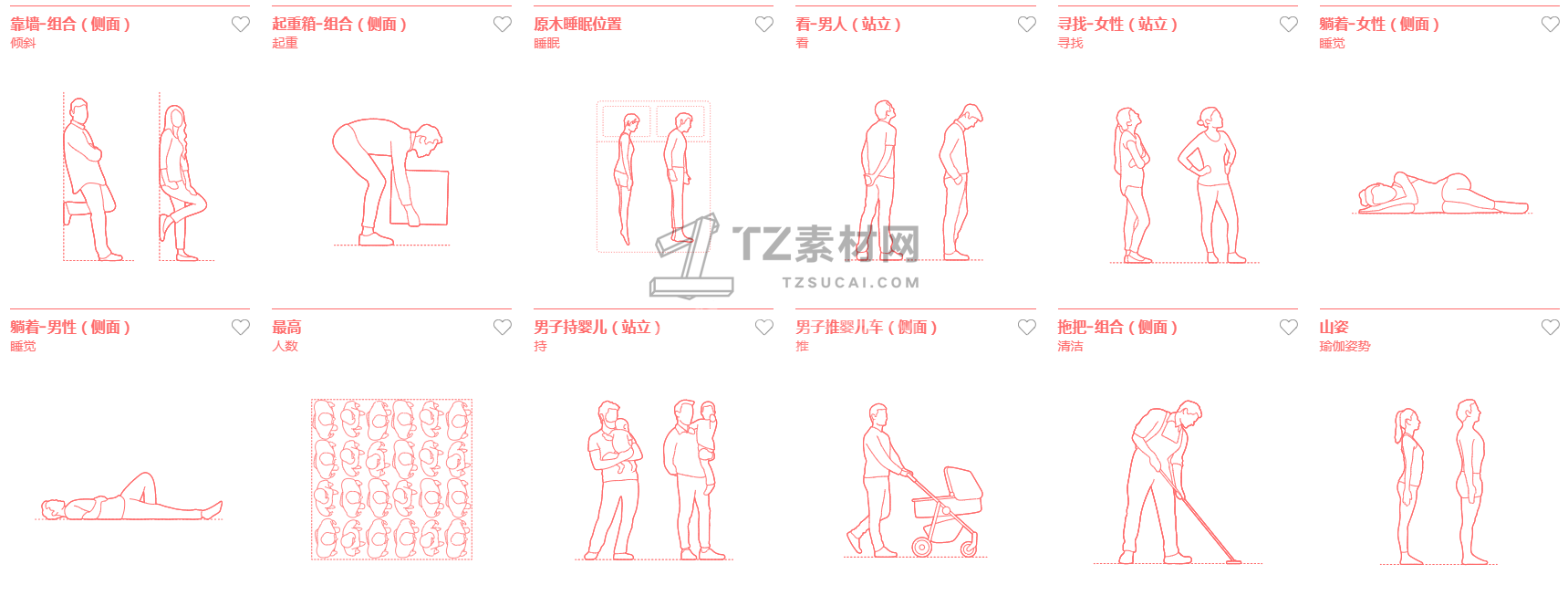 靠墙-组合（侧面）
倾斜

起重箱-组合（侧面）
起重

原木睡眠位置
睡眠

看-男人（站立）
看

寻找-女性（站立）
寻找

躺着-女性（侧面）
睡觉

TZ素材网
TZSUCAI.COM

躺着-男性（侧面）
睡觉

最高
人数

男子持婴儿（站立）
持

男子推婴儿车（侧面）
推

拖把-组合（侧面）
清洁

山姿
瑜伽姿势