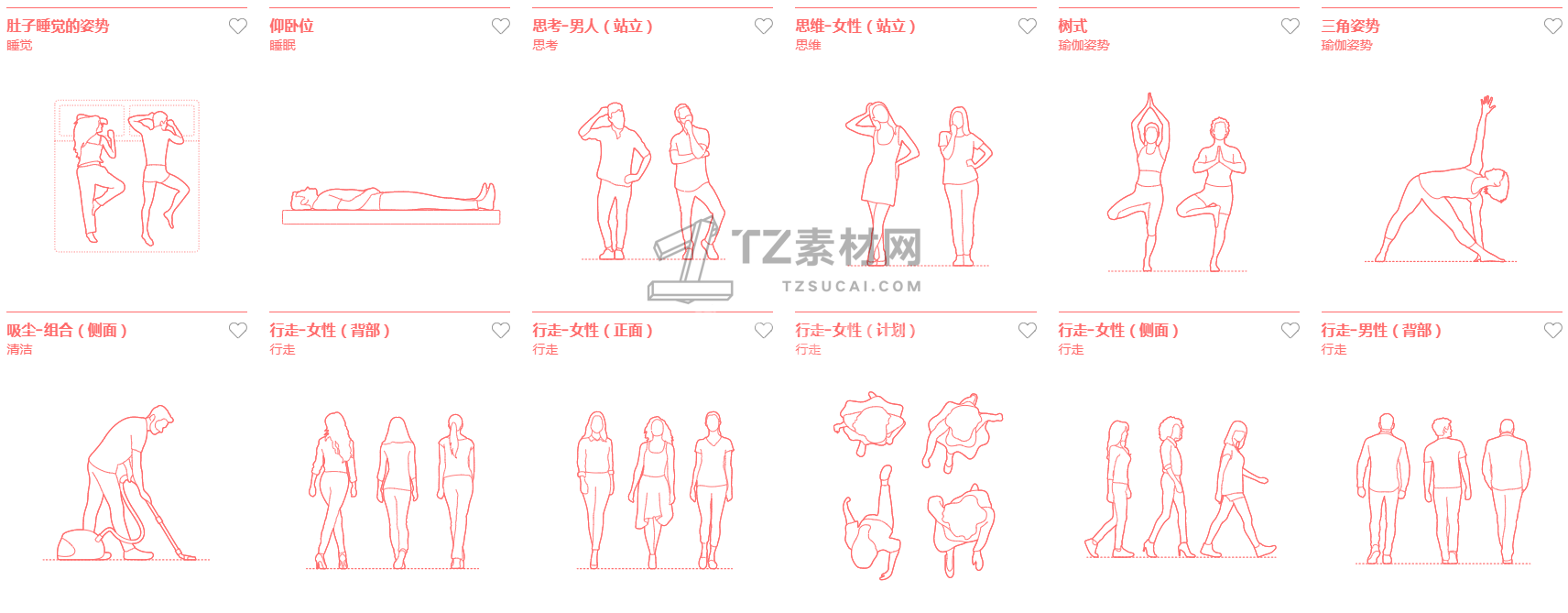 肚子睡觉的姿势
睡觉

仰卧位
睡眠

思考-男人（站立）
思考

思维-女性（站立）
思维

树式
瑜伽姿势

三角姿势
瑜伽姿势

TZ素材网
TZSUCAI.COM

吸尘-组合（侧面）
清洁

行走-女性（背部）
行走

行走-女性（正面）
行走

行走-女性（计划）
行走

行走-女性（侧面）
行走

行走-男性（背部）
行走