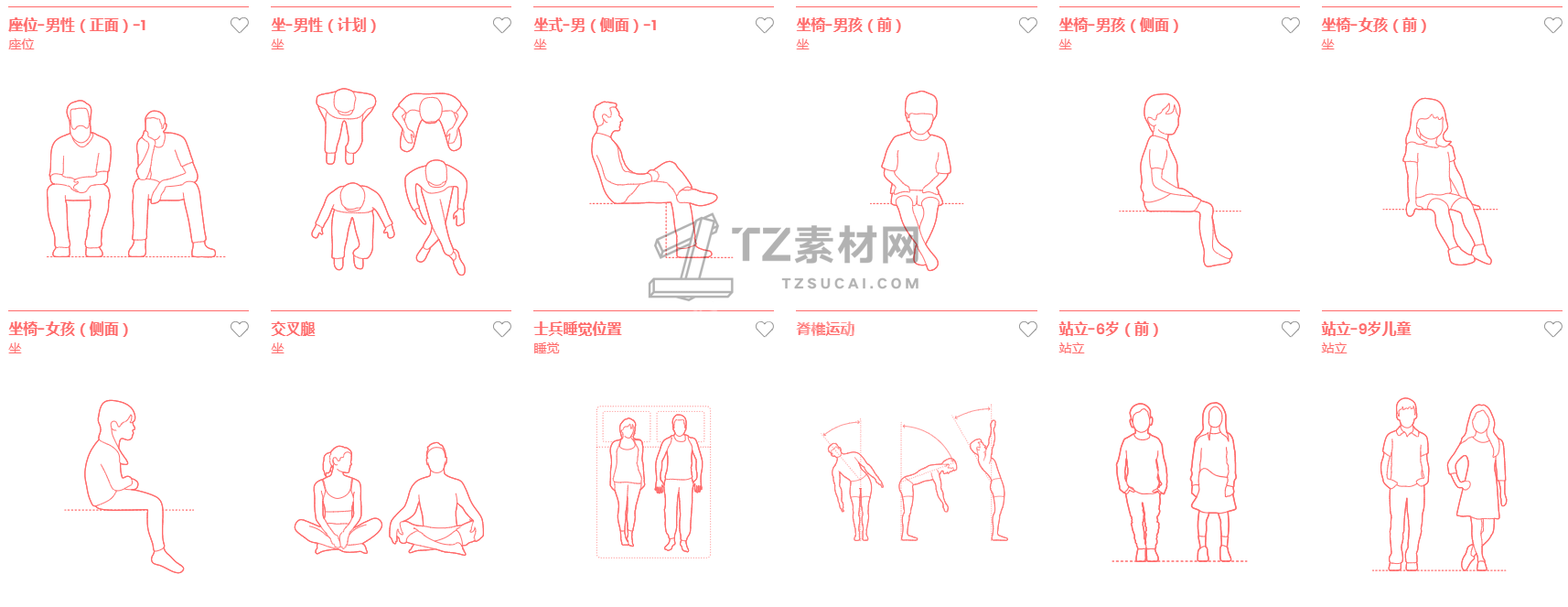 座位-男性（正面）-1
座位

坐-男性（计划）
坐

坐式-男（侧面）-1
坐

坐椅-男孩（前）
坐

坐椅-男孩（侧面）
坐

坐椅-女孩（前）
坐

TZ素材网
TZSUCAI.COM

坐椅-女孩（侧面）
坐

交叉腿
坐

士兵睡觉位置
睡觉

脊椎运动

站立-6岁（前）
站立

站立-9岁儿童
站立