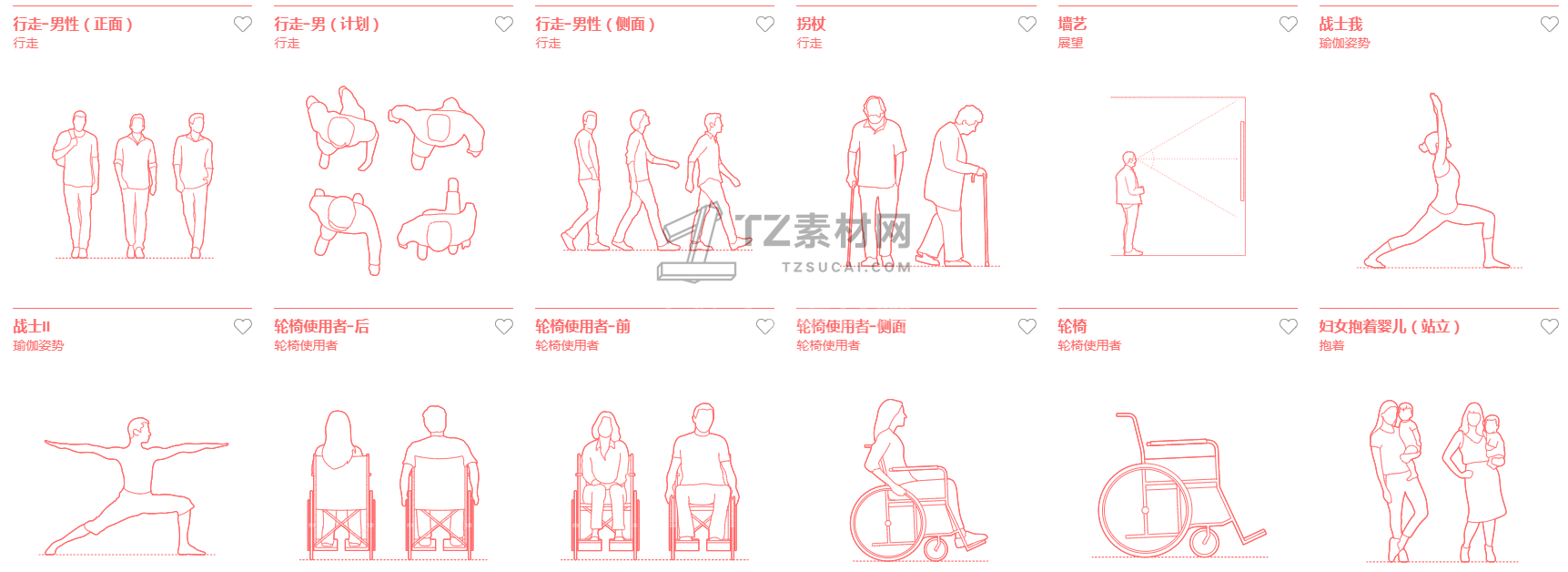 行走-男性（正面）
行走

行走-男（计划）
行走

行走-男性（侧面）
行走

拐杖
行走

墙艺
展望

战士我
瑜伽姿势

TZ素材网
TZSUCAI.COM

战士II
瑜伽姿势

轮椅使用者-后
轮椅使用者

轮椅使用者-前
轮椅使用者

轮椅使用者-侧面
轮椅使用者

轮椅
轮椅使用者

妇女抱着婴儿（站立）
抱着