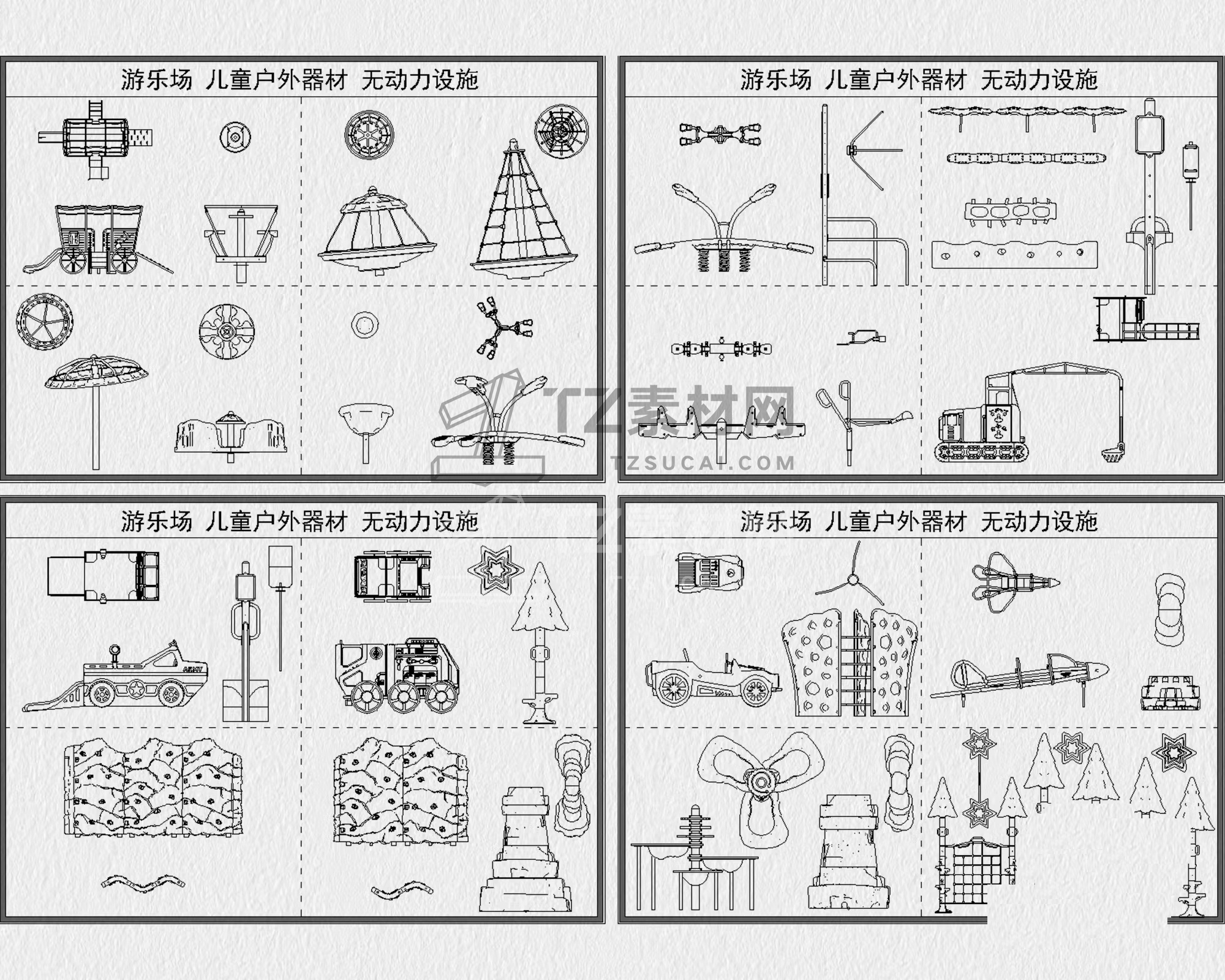 游乐场 儿童户外器材 无动力设施

游乐场 儿童户外器材 无动力设施

TZ素材网
TZSUCAI.COM

游乐场 儿童户外器材 无动力设施

ARMY

游乐场 儿童户外器材 无动力设施