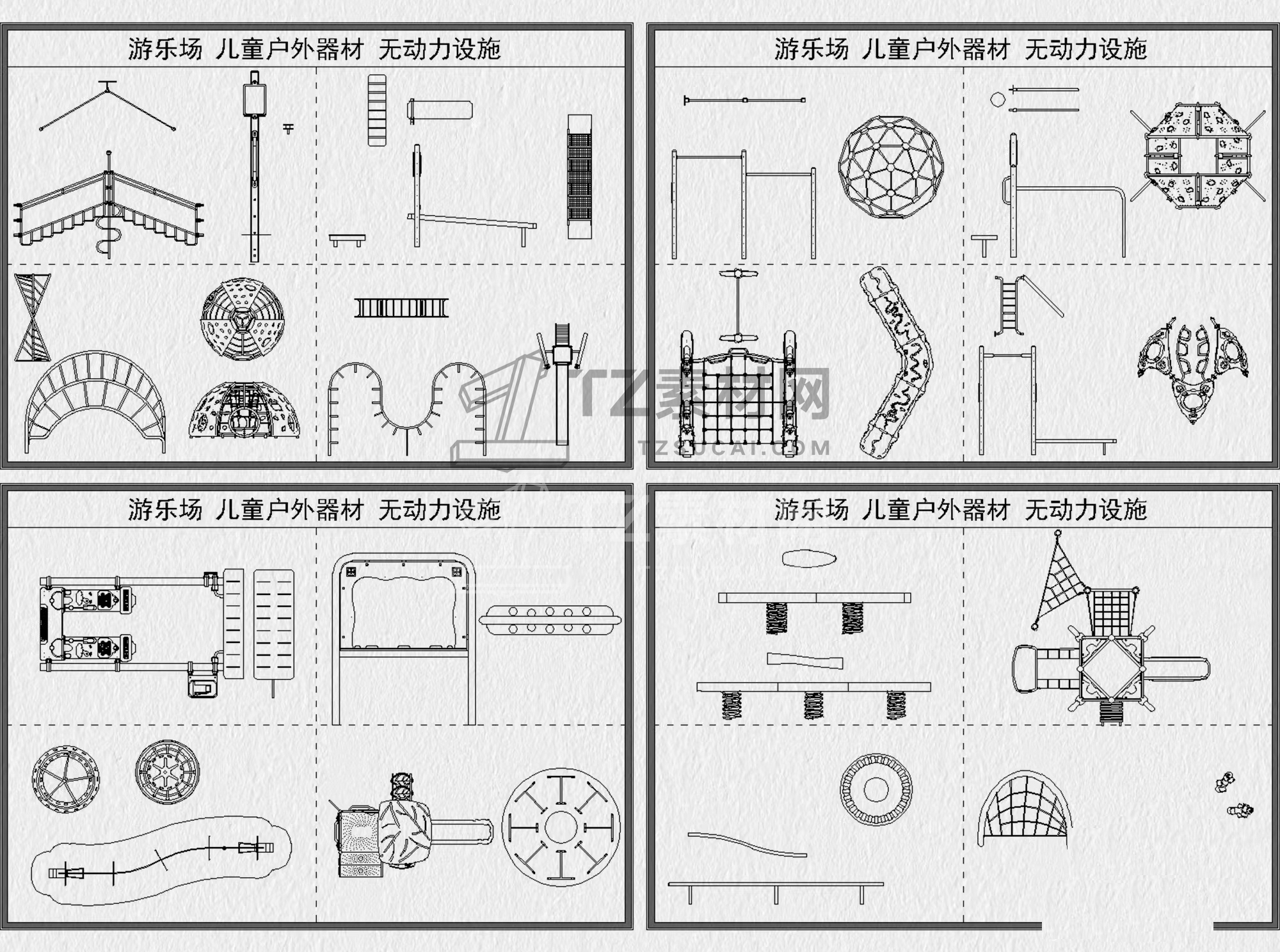 游乐场 儿童户外器材 无动力设施

游乐场 儿童户外器材 无动力设施

TZ素材网
TZSUCAI.COM

游乐场 儿童户外器材 无动力设施

游乐场 儿童户外器材 无动力设施