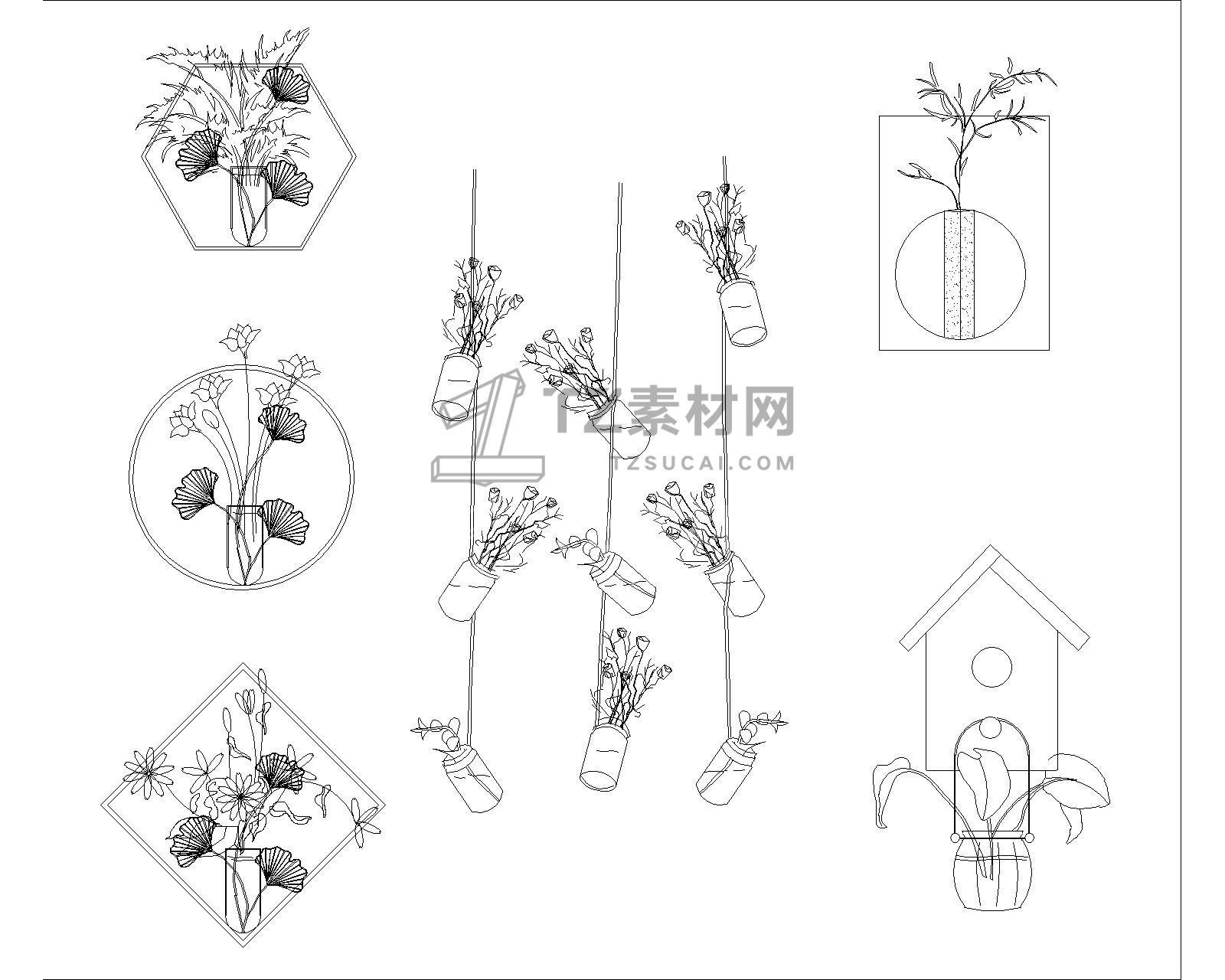 TZ素材网
TZSUCAI.COM