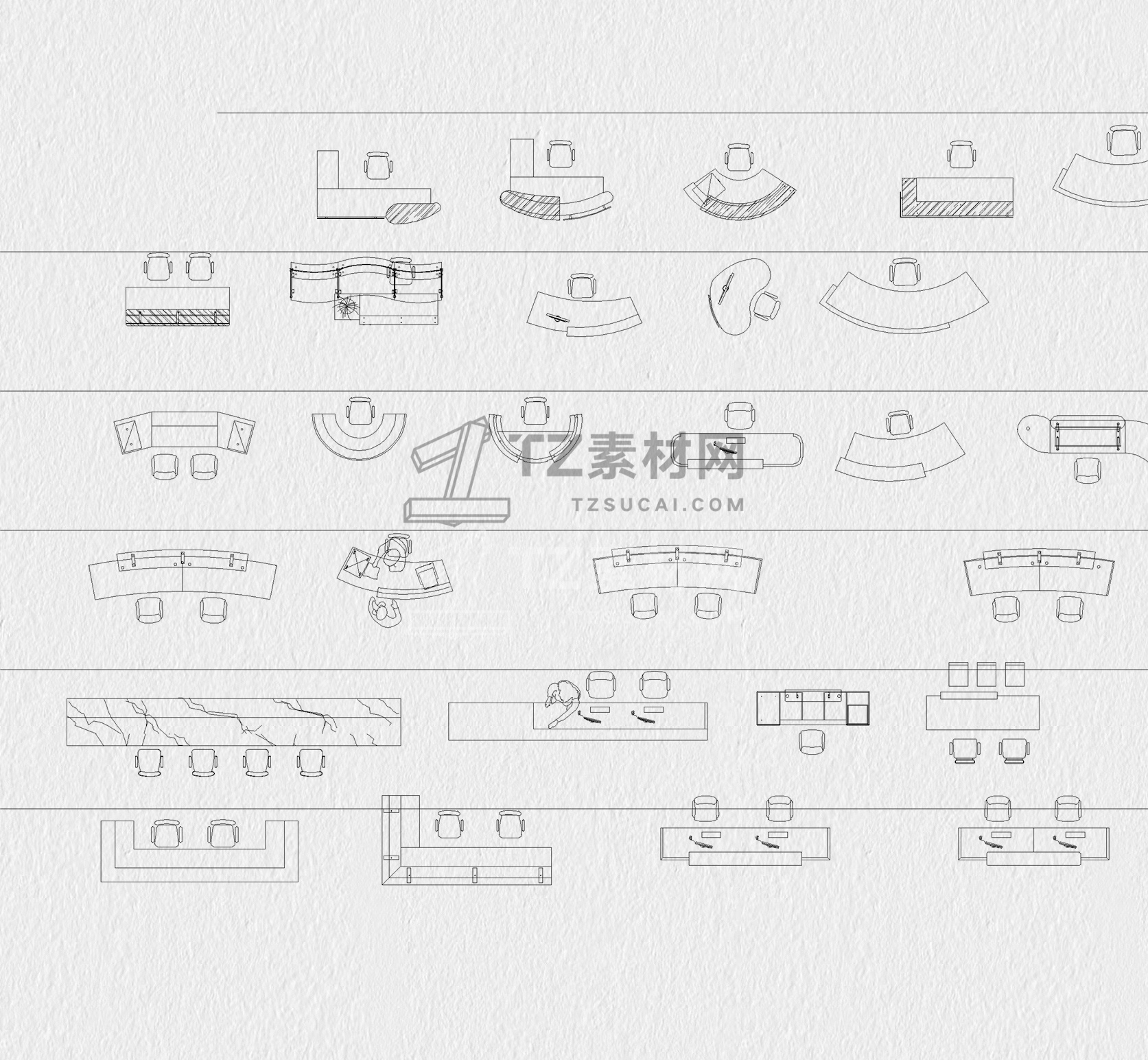 TZ素材网
TZSUCAI.COM