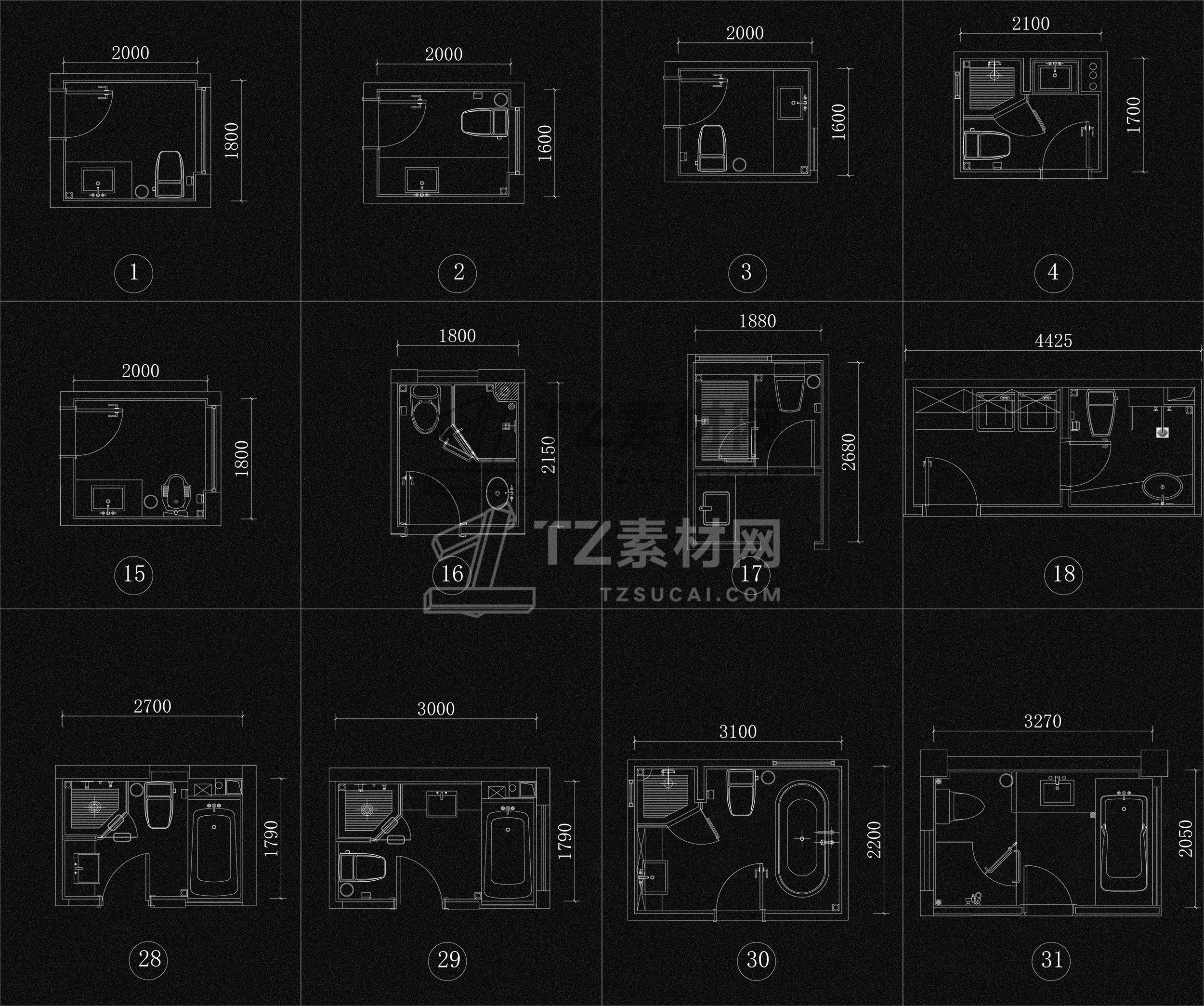 2000
1800
1

2000
1600
2

2000
1600
3

2100
1700
4

2000
1800
15

1800
2150
16

1880
2680
17

4425
18

TZ素材网
TZSUCAI.COM

2700
1790
28

3000
1790
29

3100
2200
30

3270
2050
31