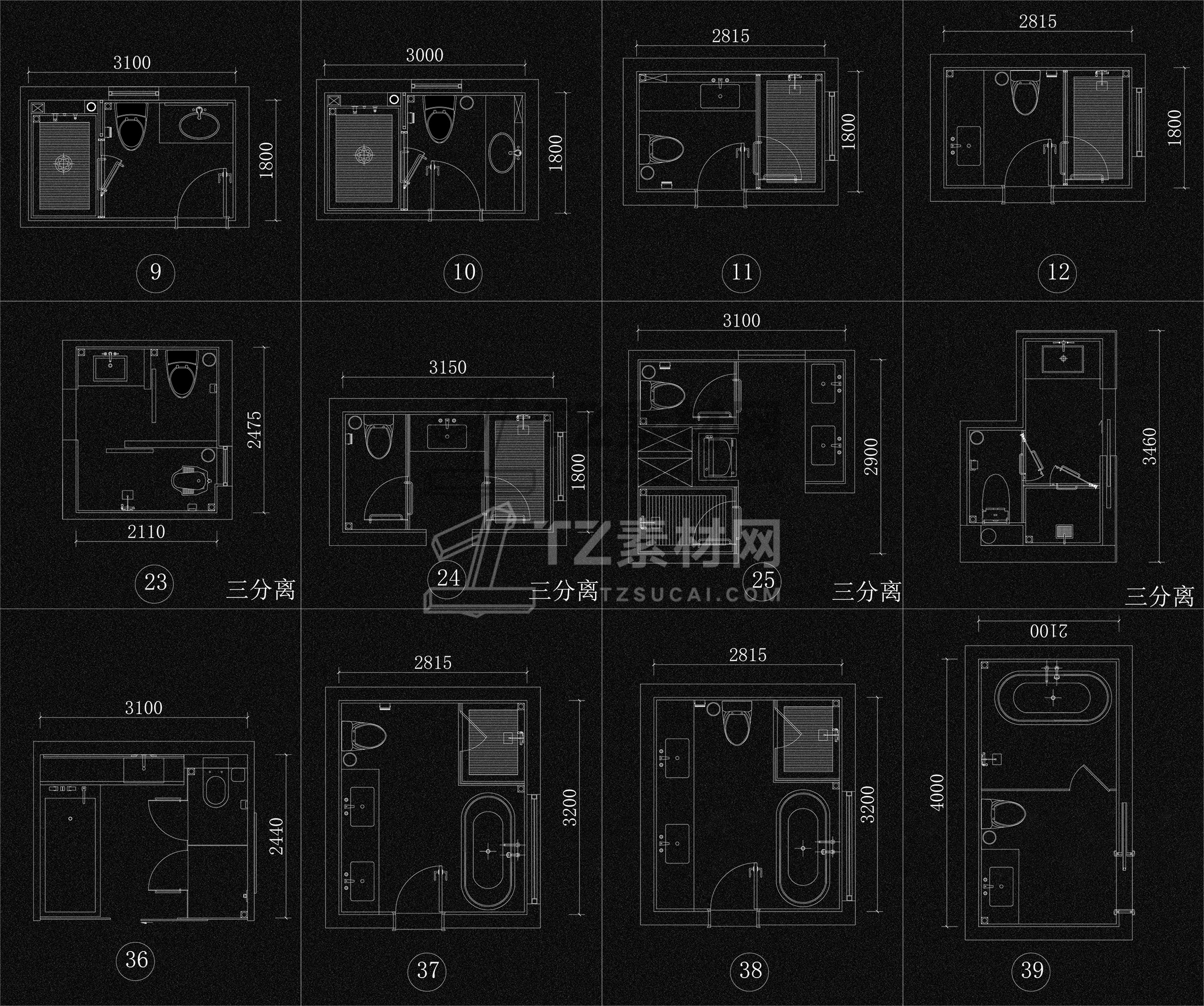 3100
1800
9

3000
1800
10

2815
1800
11

2815
1800
12

2475
2110
23
三分离

3150
1800
24
三分离

3100
2900
25
三分离

3460
三分离

TZ素材网
TZSUCAI.COM

3100
2440
36

2815
3200
37

2815
3200
38

2100
4000
39