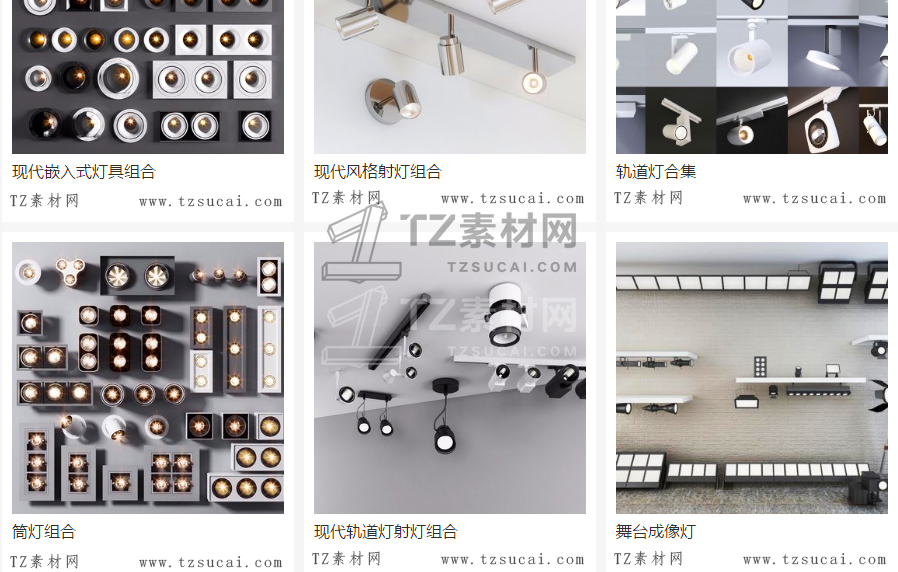 现代嵌入式灯具组合
TZ素材网 www.tzsucai.com

现代风格射灯组合
TZ素材网 www.tzsucai.com

轨道灯合集
TZ素材网 www.tzsucai.com

TZ素材网
TZSUCAI.COM

TZ素材网
TZSUCAI.COM

筒灯组合
TZ素材网 www.tzsucai.com

现代轨道灯射灯组合
TZ素材网 www.tzsucai.com

舞台成像灯
TZ素材网 www.tzsucai.com