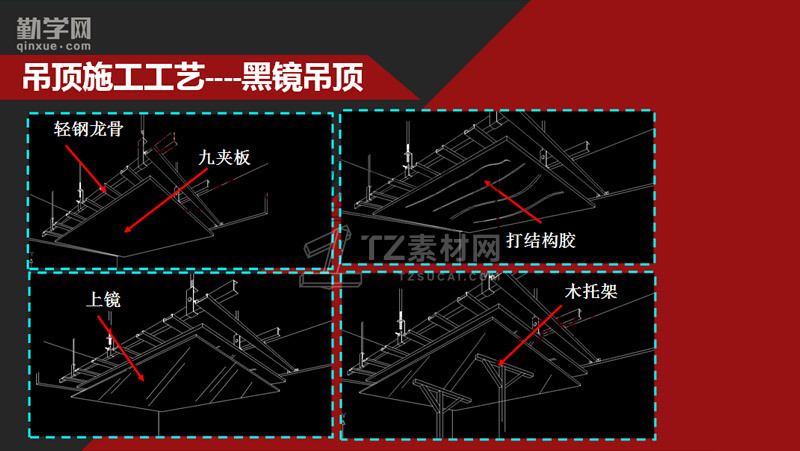 勤学网
qinxue·com

吊顶施工工艺----黑镜吊顶

轻钢龙骨

九夹板

打结构胶

TZ素材网
TZSUCAI.COM

上镜

木托架