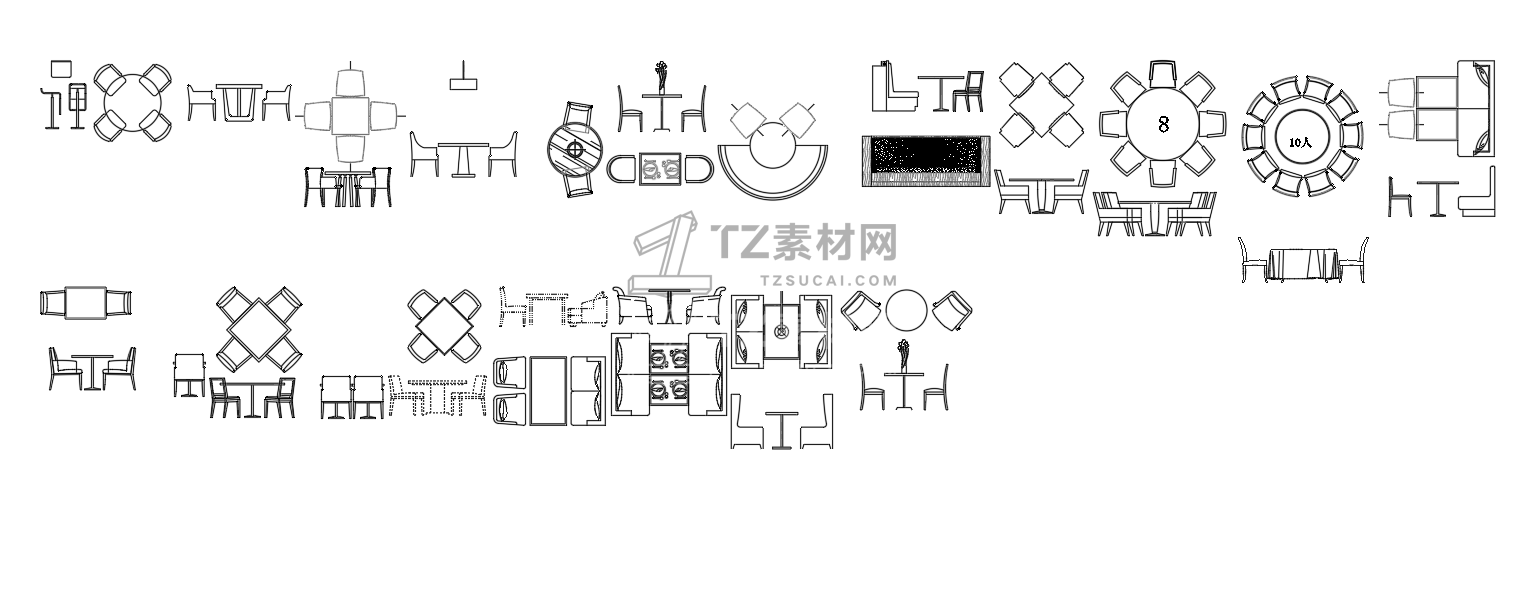 8

10人

TZ素材网
TZSUCAI.COM