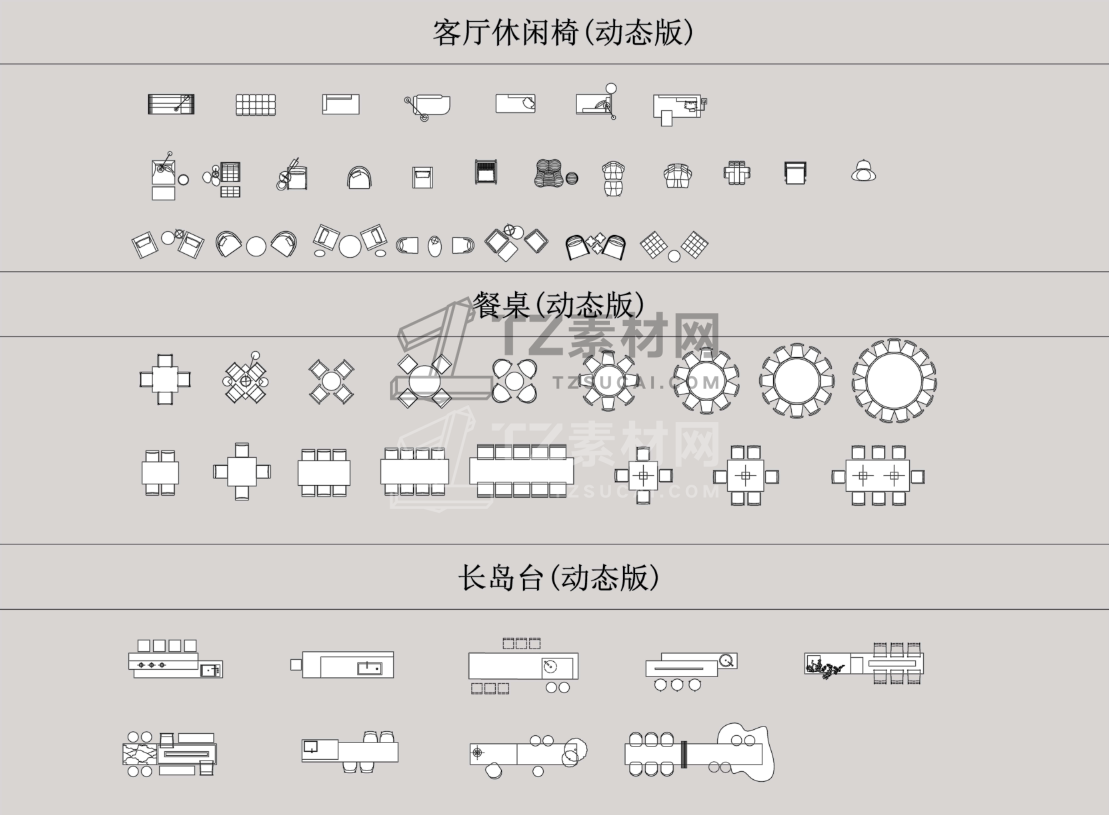 客厅休闲椅(动态版)

餐桌(动态版)

TZ素材网
TZSUCAI.COM

TZ素材网
TZSUCAI.COM

长岛台(动态版)