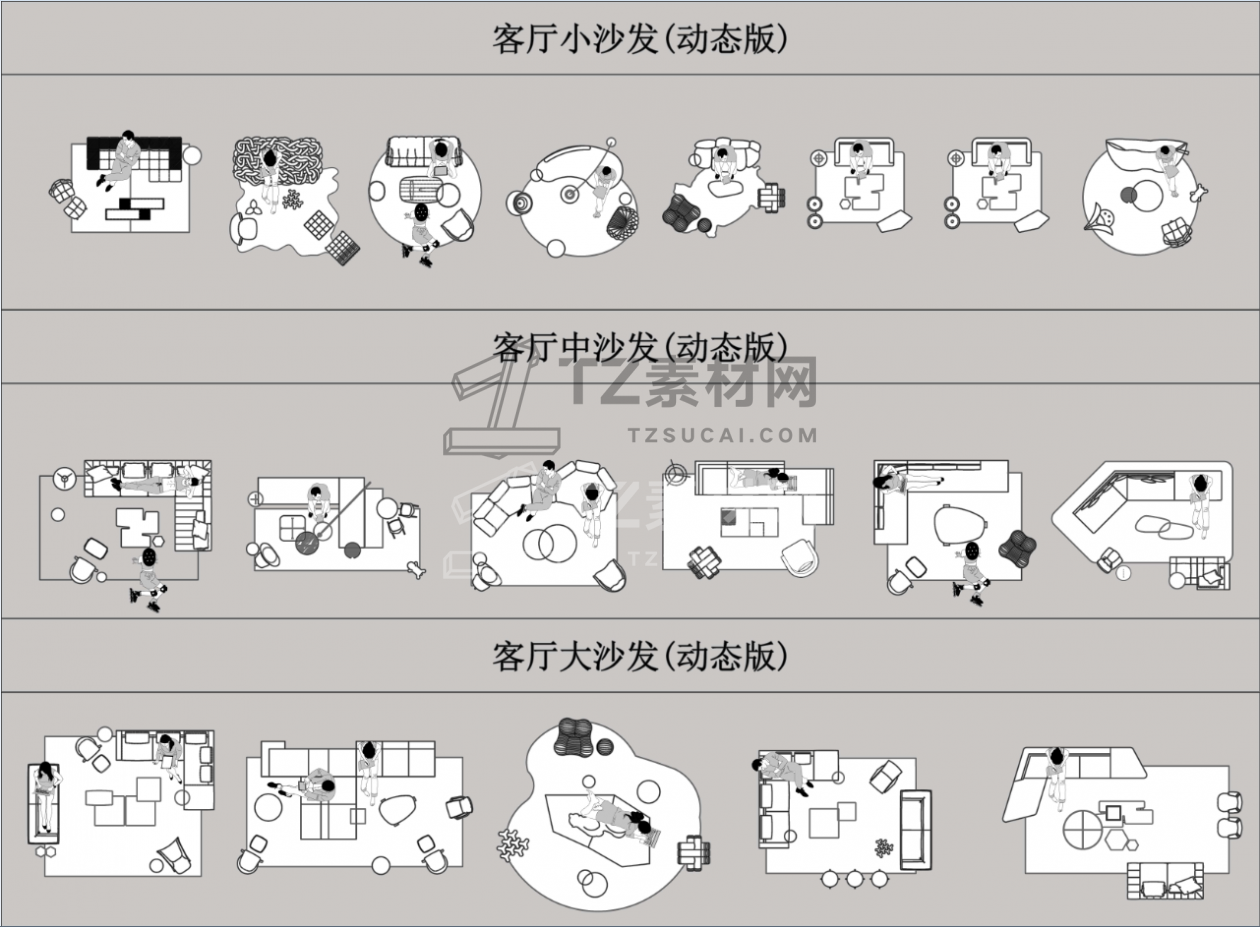 客厅小沙发(动态版)

客厅中沙发(动态版)

TZ素材网
TZSUCAI.COM

客厅大沙发(动态版)