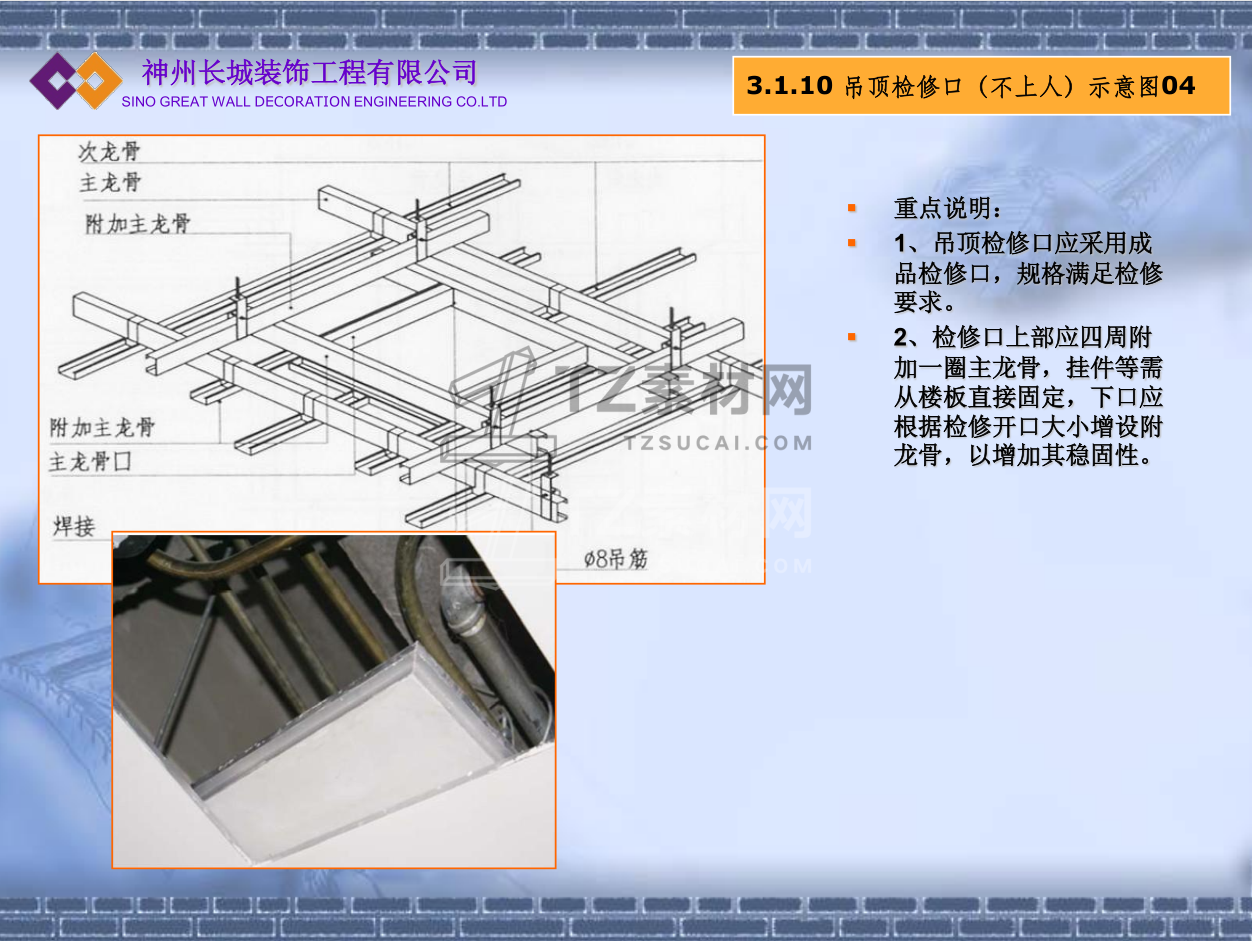 神州长城装饰工程有限公司
SINO GREAT WALL DECORATION ENGINEERING CO.LTD

3.1.10 吊顶检修口（不上人）示意图04

次龙骨
主龙骨
附加主龙骨
附加主龙骨
主龙骨口
焊接
ø8吊筋

TZ素材网
TZSUCAI.COM

重点说明：

1、吊顶检修口应采用成品检修口，规格满足检修要求。

2、检修口上部应四周附加一圈主龙骨，挂件等需从楼板直接固定，下口应根据检修开口大小增设附龙骨，以增加其稳固性。