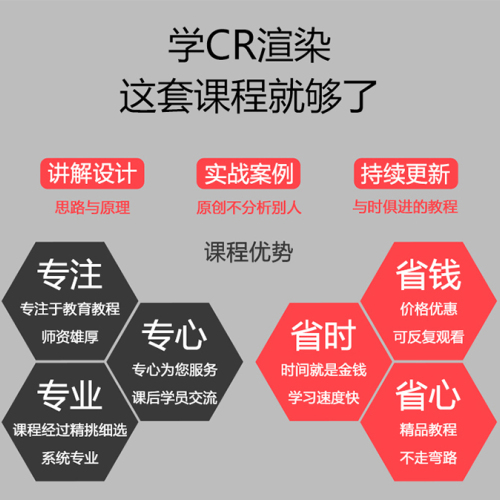 学CR渲染
这套课程就够了

讲解设计
思路与原理

实战案例
原创不分析别人

持续更新
与时俱进的教程

课程优势

专注
专注于教育教程
师资雄厚

专心
专心为您服务
课后学员交流

专业
课程经过精挑细选
系统专业

省钱
价格优惠
可反复观看

省时
时间就是金钱
学习速度快

省心
精品教程
不走弯路